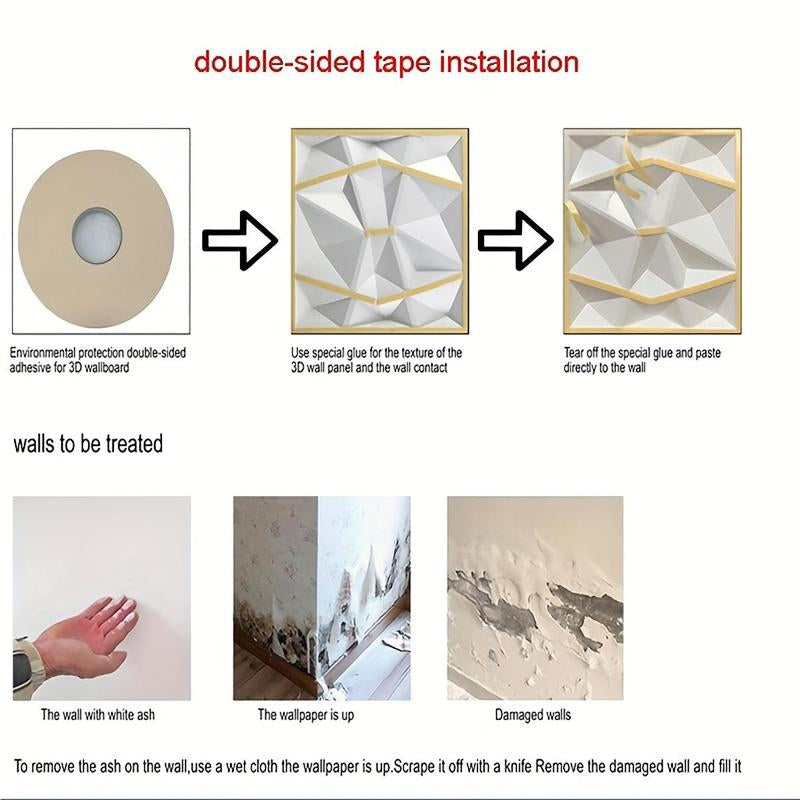 double-sided tape installation

Environmental protection double-sided adhesive for 3D wallboard

Use special glue for the texture of the 3D wall panel and the wall contact

Tear off the special glue and paste directly to the wall

walls to be treated

The wall with white ash

The wallpaper is up

Damaged walls

To remove the ash on the wall,use a wet cloth the wallpaper is up.Scrape it off with a knife Remove the damaged wall and fill it